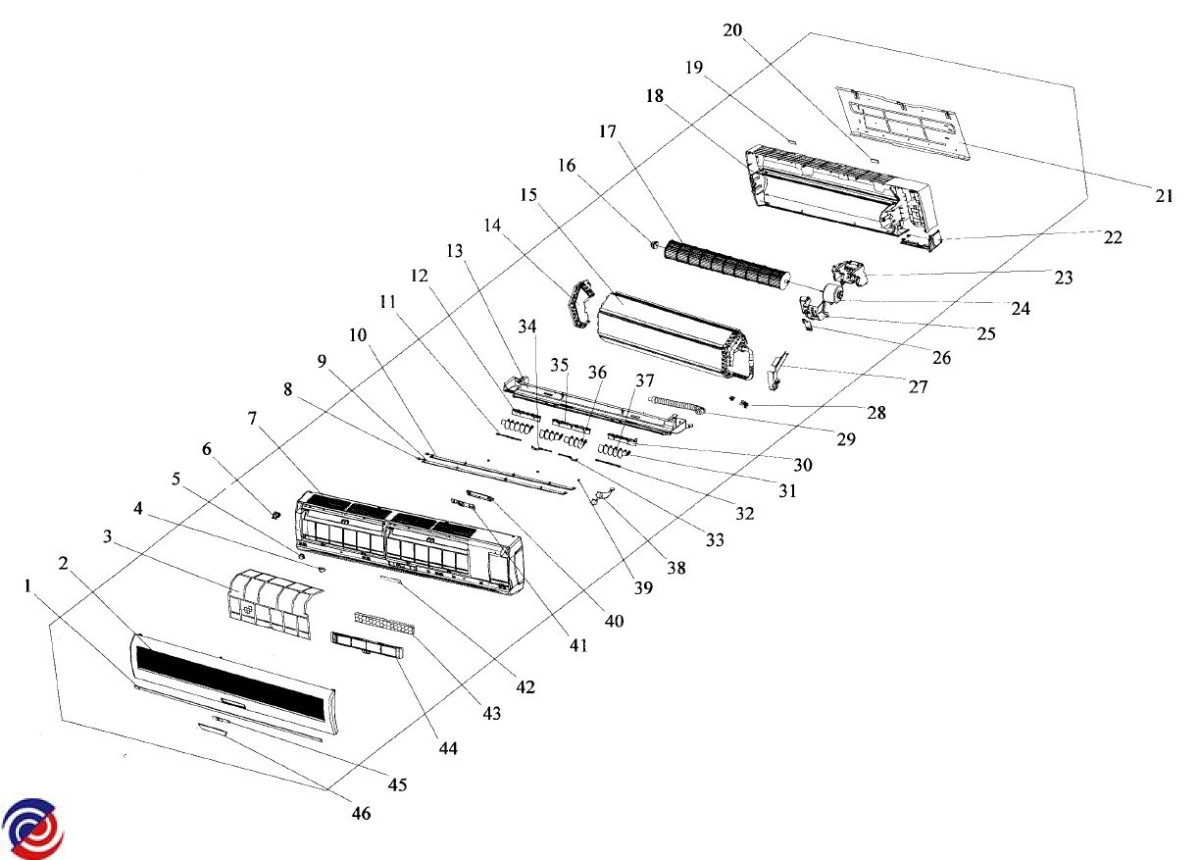 20
19
18
17
16
15
14
13
12
11
10
9
8
7
6
5
4
3
2
1
21
22
23
24
25
26
27
28
29
30
31
32
33
34
35
36
37
38
39
40
41
42
43
44
45
46